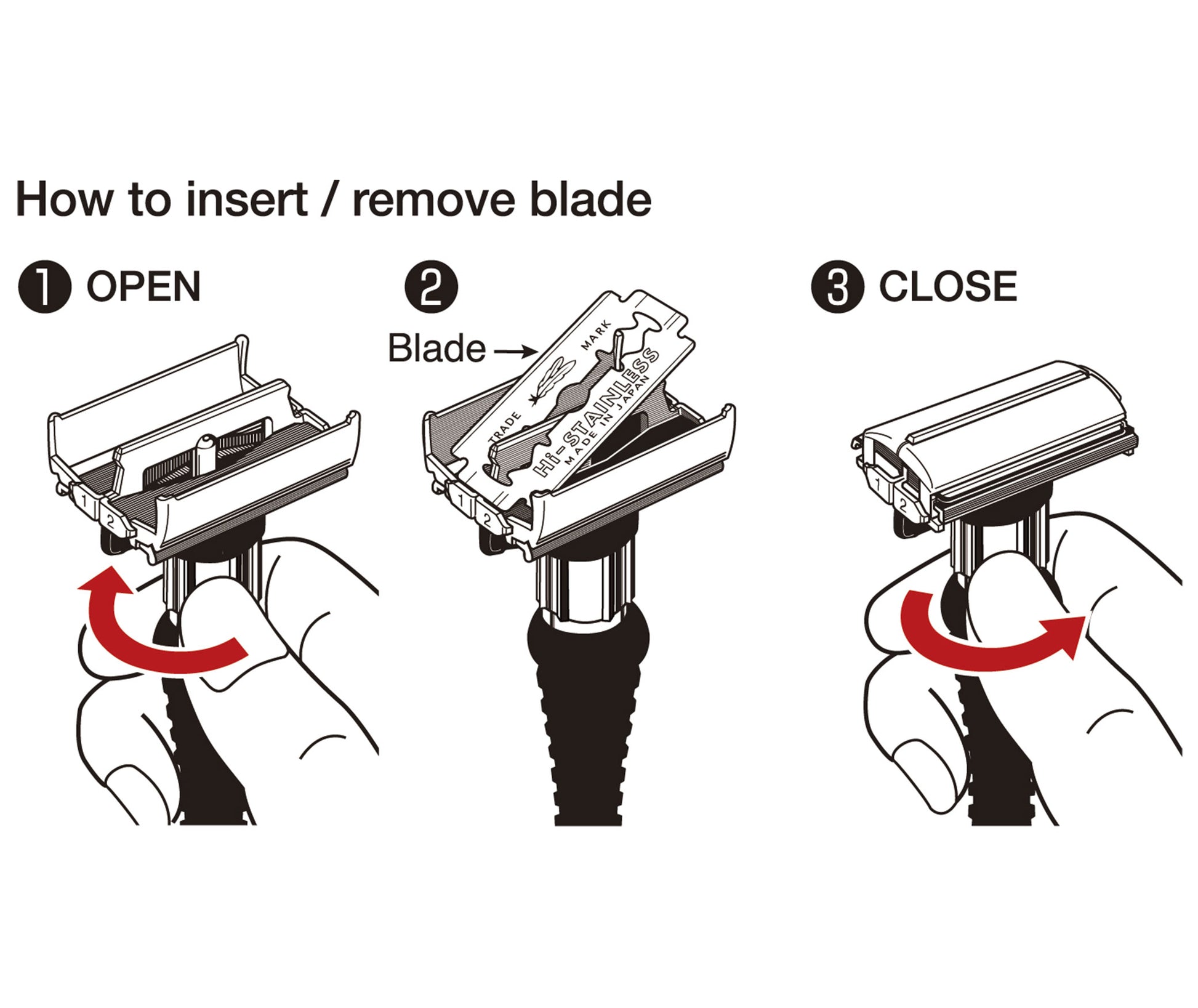 How to insert / remove blade

❶ OPEN

1
2

❷

Blade

TRADE MARK
Hi-STAINLESS
MADE IN JAPAN

1
2

❸ CLOSE

1
2