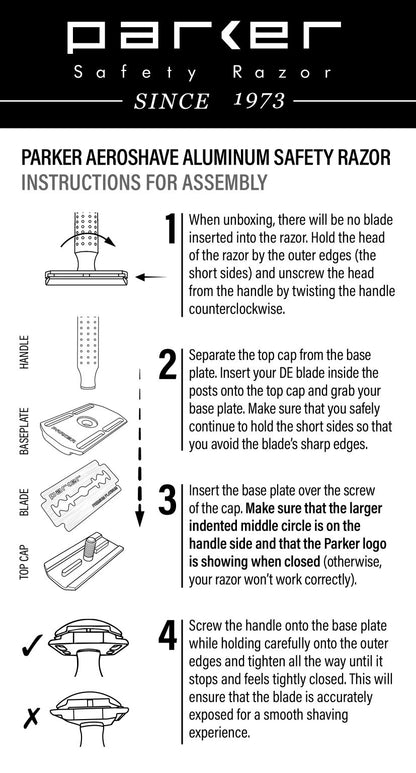 parker
Safety Razor
SINCE 1973

PARKER AEROSHAVE ALUMINUM SAFETY RAZOR
INSTRUCTIONS FOR ASSEMBLY

1 When unboxing, there will be no blade inserted into the razor. Hold the head of the razor by the outer edges (the short sides) and unscrew the head from the handle by twisting the handle counterclockwise.

HANDLE

BASEPLATE

BLADE

TOP CAP

2 Separate the top cap from the base plate. Insert your DE blade inside the posts onto the top cap and grab your base plate. Make sure that you safely continue to hold the short sides so that you avoid the blade's sharp edges.

3 Insert the base plate over the screw of the cap. Make sure that the larger indented middle circle is on the handle side and that the Parker logo is showing when closed (otherwise, your razor won't work correctly).

✓

✗

4 Screw the handle onto the base plate while holding carefully onto the outer edges and tighten all the way until it stops and feels tightly closed. This will ensure that the blade is accurately exposed for a smooth shaving experience.